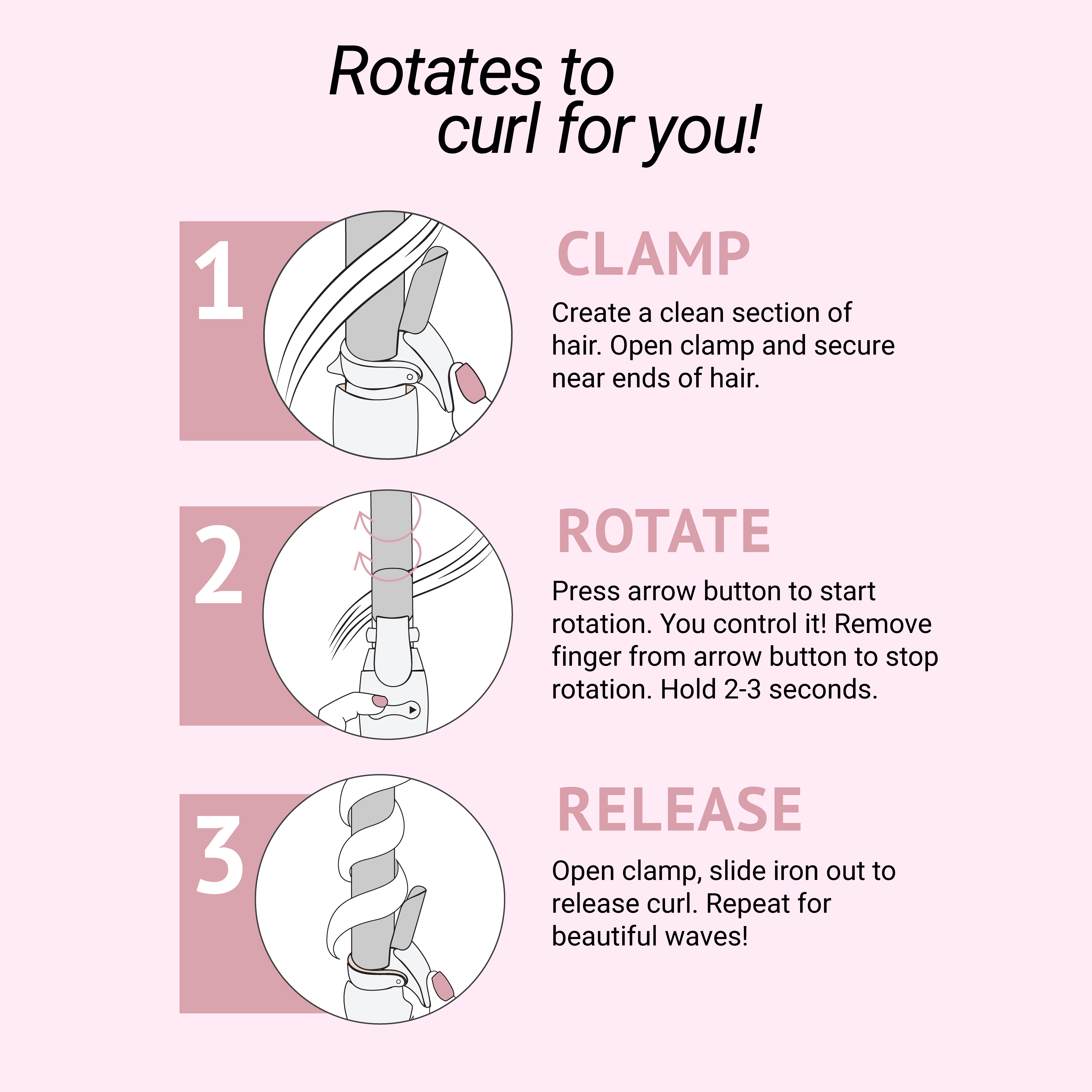 Rotates to curl for you!

1

CLAMP

Create a clean section of hair. Open clamp and secure near ends of hair.

2

ROTATE

Press arrow button to start rotation. You control it! Remove finger from arrow button to stop rotation. Hold 2-3 seconds.

3

RELEASE

Open clamp, slide iron out to release curl. Repeat for beautiful waves!